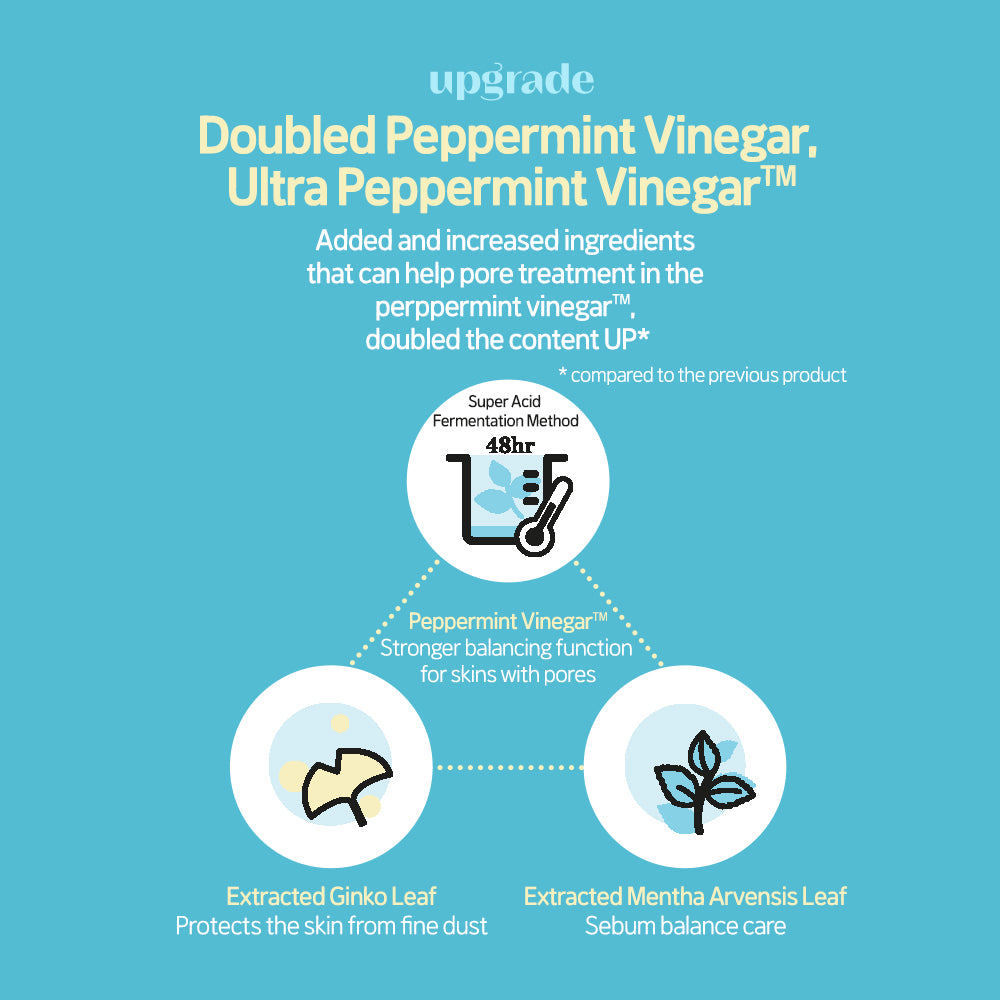 upgrade

Doubled Peppermint Vinegar, Ultra Peppermint Vinegar™

Added and increased ingredients that can help pore treatment in the perppermint vinegar™, doubled the content UP*

* compared to the previous product

Super Acid Fermentation Method

48hr

Peppermint Vinegar™
Stronger balancing function for skins with pores

Extracted Ginko Leaf
Protects the skin from fine dust

Extracted Mentha Arvensis Leaf
Sebum balance care