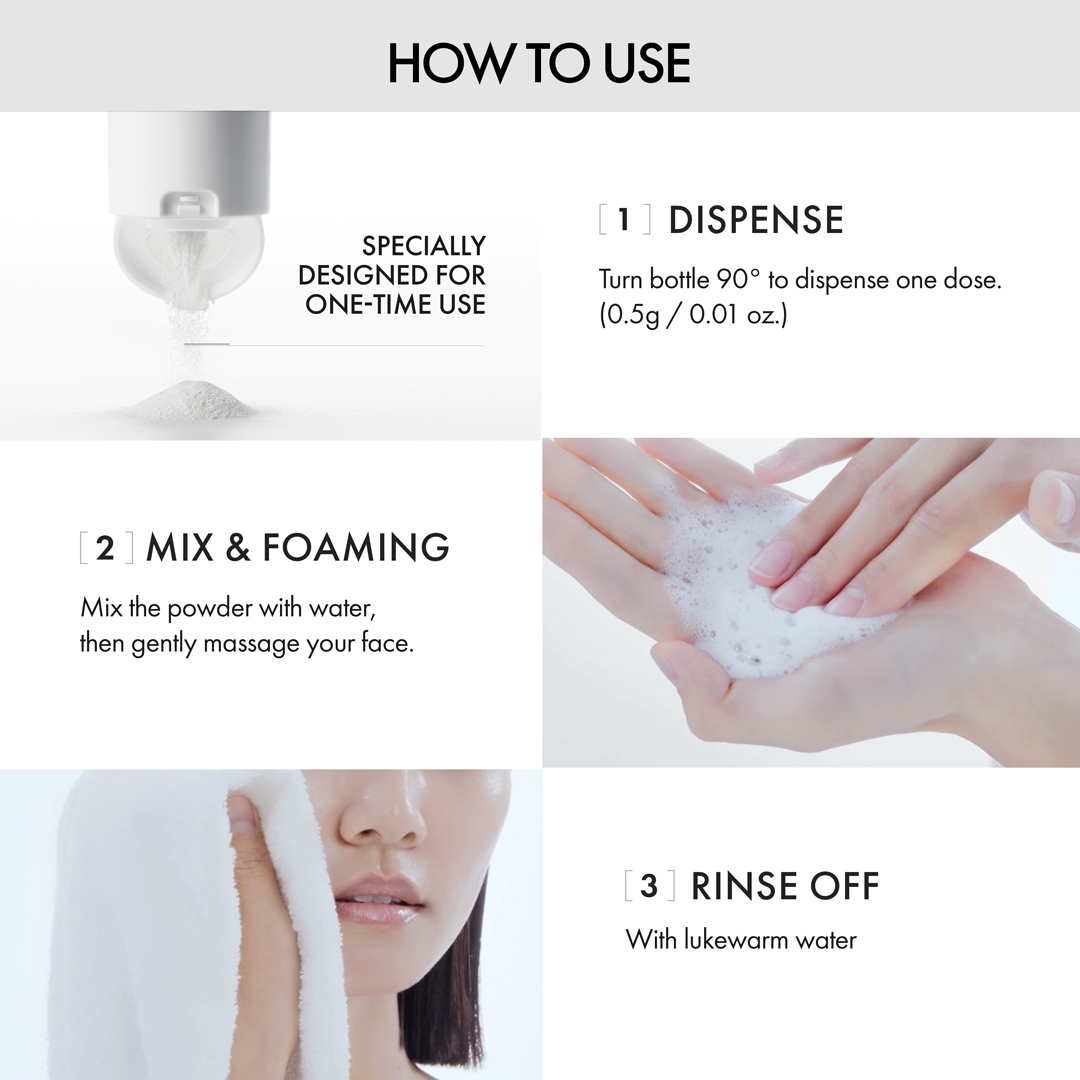 HOW TO USE

SPECIALLY DESIGNED FOR ONE-TIME USE

[ 1 ] DISPENSE

Turn bottle 90° to dispense one dose. (0.5g / 0.01 oz.)

[ 2 ] MIX & FOAMING

Mix the powder with water, then gently massage your face.

[ 3 ] RINSE OFF

With lukewarm water