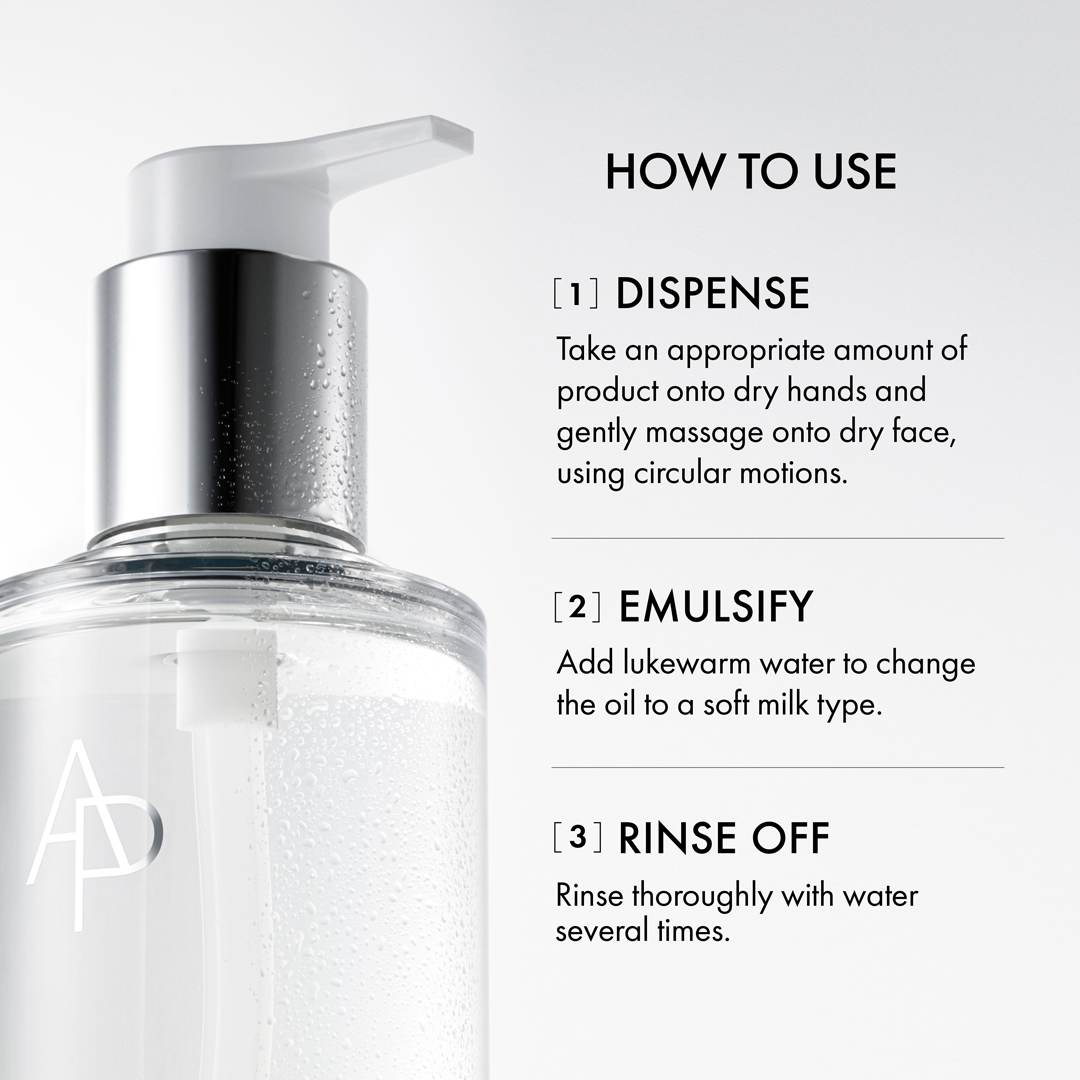 AP

HOW TO USE

[1] DISPENSE

Take an appropriate amount of product onto dry hands and gently massage onto dry face, using circular motions.

[2] EMULSIFY

Add lukewarm water to change the oil to a soft milk type.

[3] RINSE OFF

Rinse thoroughly with water several times.