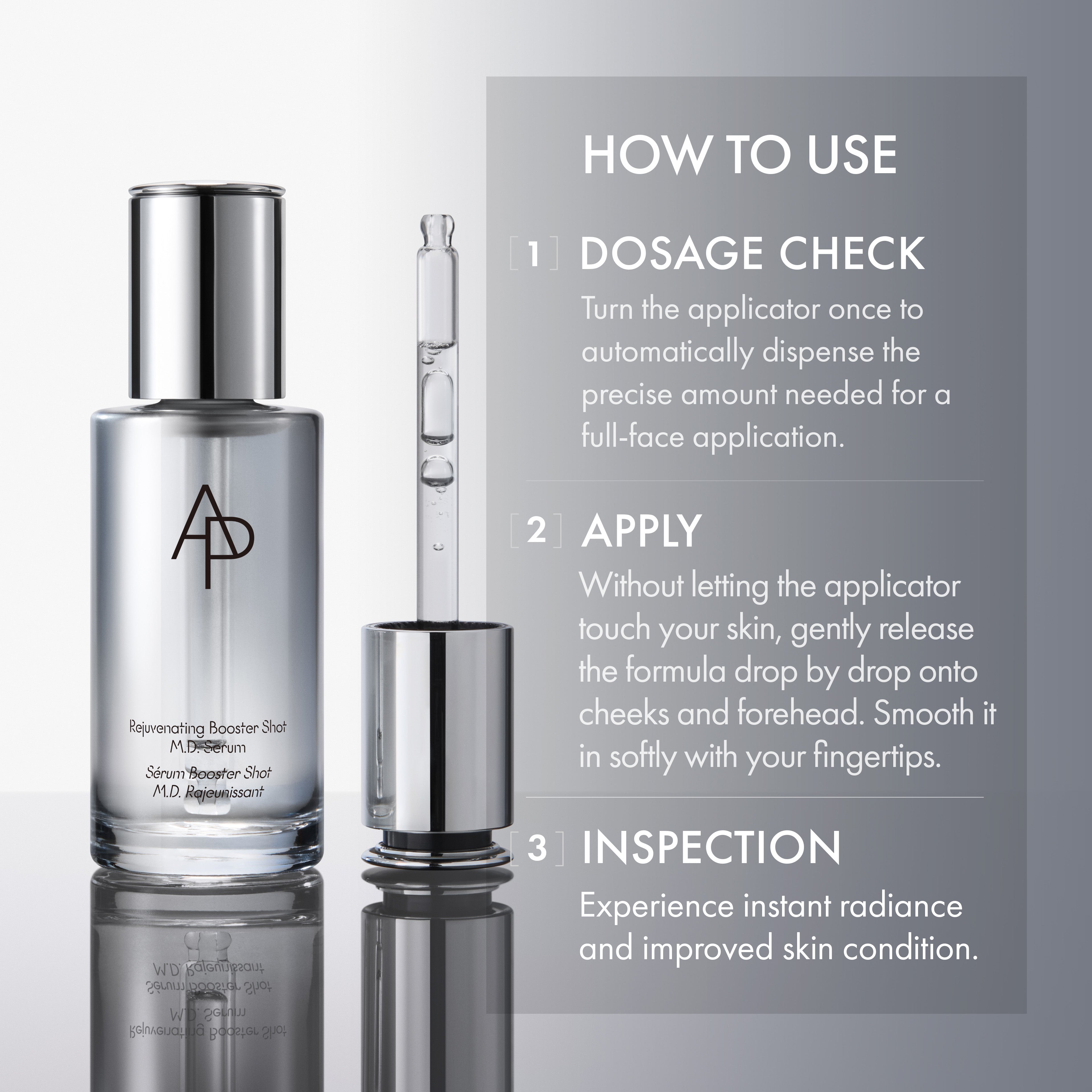 AP

Rejuvenating Booster Shot
M.D. Serum

Sérum Booster Shot
M.D. Rajeunissant

HOW TO USE

[1] DOSAGE CHECK

Turn the applicator once to automatically dispense the precise amount needed for a full-face application.

[2] APPLY

Without letting the applicator touch your skin, gently release the formula drop by drop onto cheeks and forehead. Smooth it in softly with your fingertips.

[3] INSPECTION

Experience instant radiance and improved skin condition.