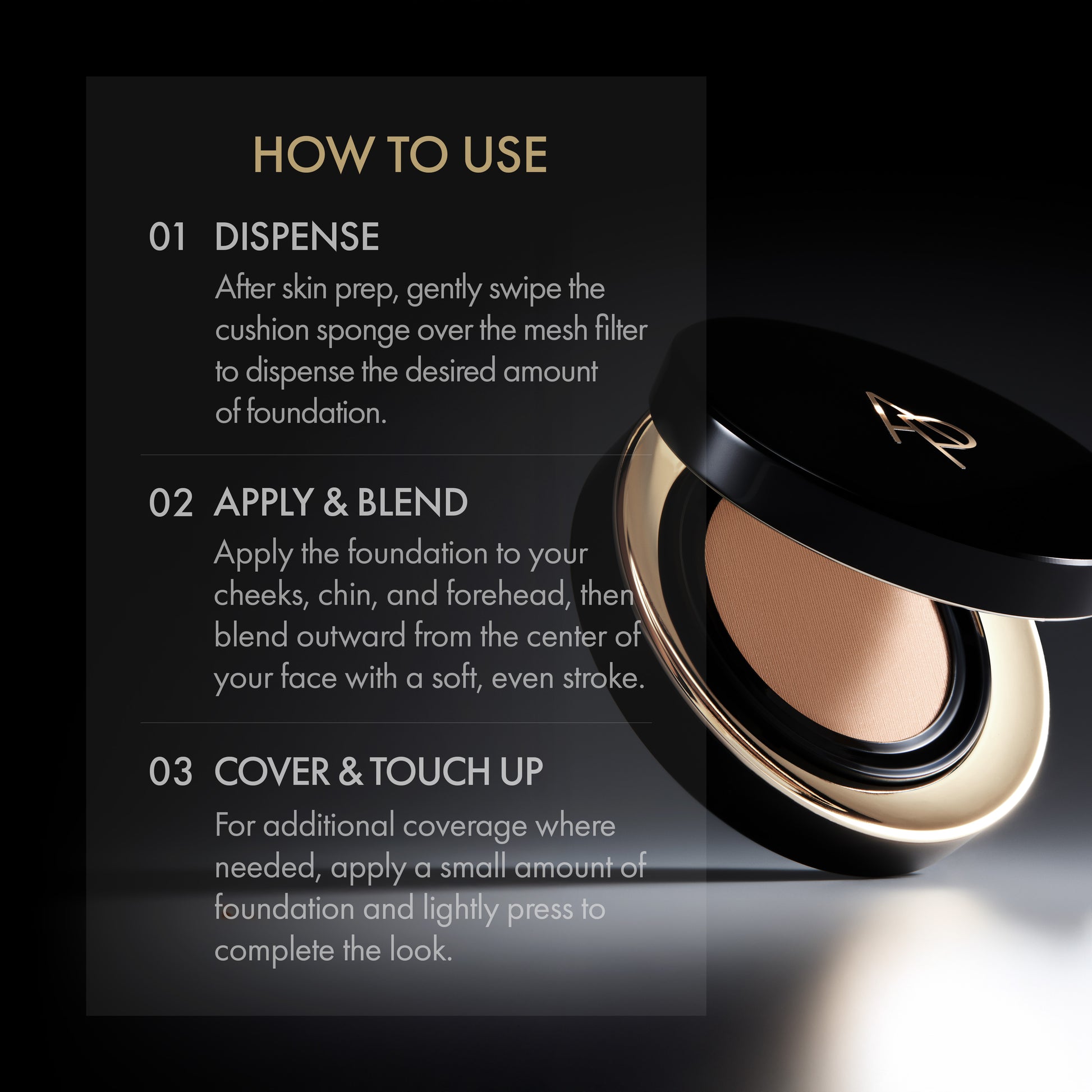 HOW TO USE

01 DISPENSE

After skin prep, gently swipe the cushion sponge over the mesh filter to dispense the desired amount of foundation.

02 APPLY & BLEND

Apply the foundation to your cheeks, chin, and forehead, then blend outward from the center of your face with a soft, even stroke.

03 COVER & TOUCH UP

For additional coverage where needed, apply a small amount of foundation and lightly press to complete the look.

AP